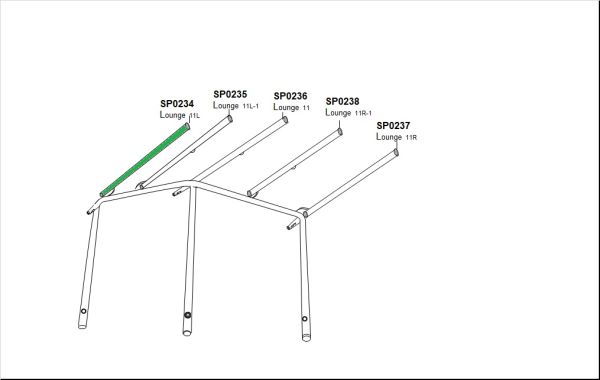 SP0234
Lounge 11L

SP0235
Lounge 11L-1

SP0236
Lounge 11

SP0238
Lounge 11R-1

SP0237
Lounge 11R