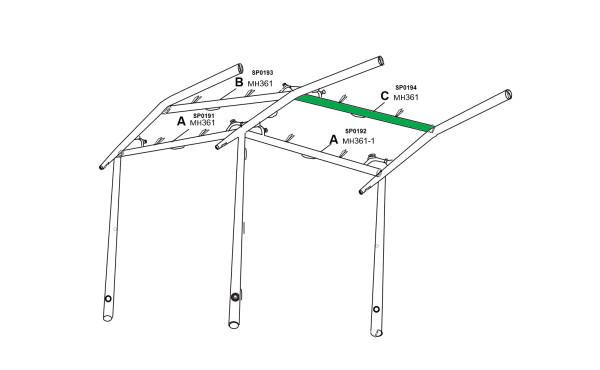 SP0193
B MH361

SP0194
C MH361

SP0191
A MH361

SP0192
A MH361-1